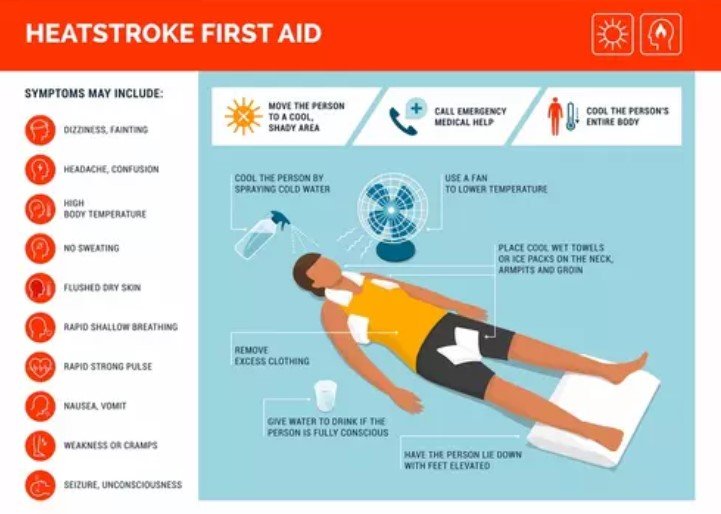 HEATSTROKE FIRST AID

SYMPTOMS MAY INCLUDE:

DIZZINESS, FAINTING

HEADACHE, CONFUSION

HIGH BODY TEMPERATURE

NO SWEATING

FLUSHED DRY SKIN

RAPID SHALLOW BREATHING

RAPID STRONG PULSE

NAUSEA, VOMIT

WEAKNESS OR CRAMPS

SEIZURE, UNCONSCIOUSNESS

MOVE THE PERSON TO A COOL, SHADY AREA

CALL EMERGENCY MEDICAL HELP

COOL THE PERSON'S ENTIRE BODY

COOL THE PERSON BY SPRAYING COLD WATER

USE A FAN TO LOWER TEMPERATURE

PLACE COOL WET TOWELS OR ICE PACKS ON THE NECK, ARMPITS AND GROIN

REMOVE EXCESS CLOTHING

GIVE WATER TO DRINK IF THE PERSON IS FULLY CONSCIOUS

HAVE THE PERSON LIE DOWN WITH FEET ELEVATED